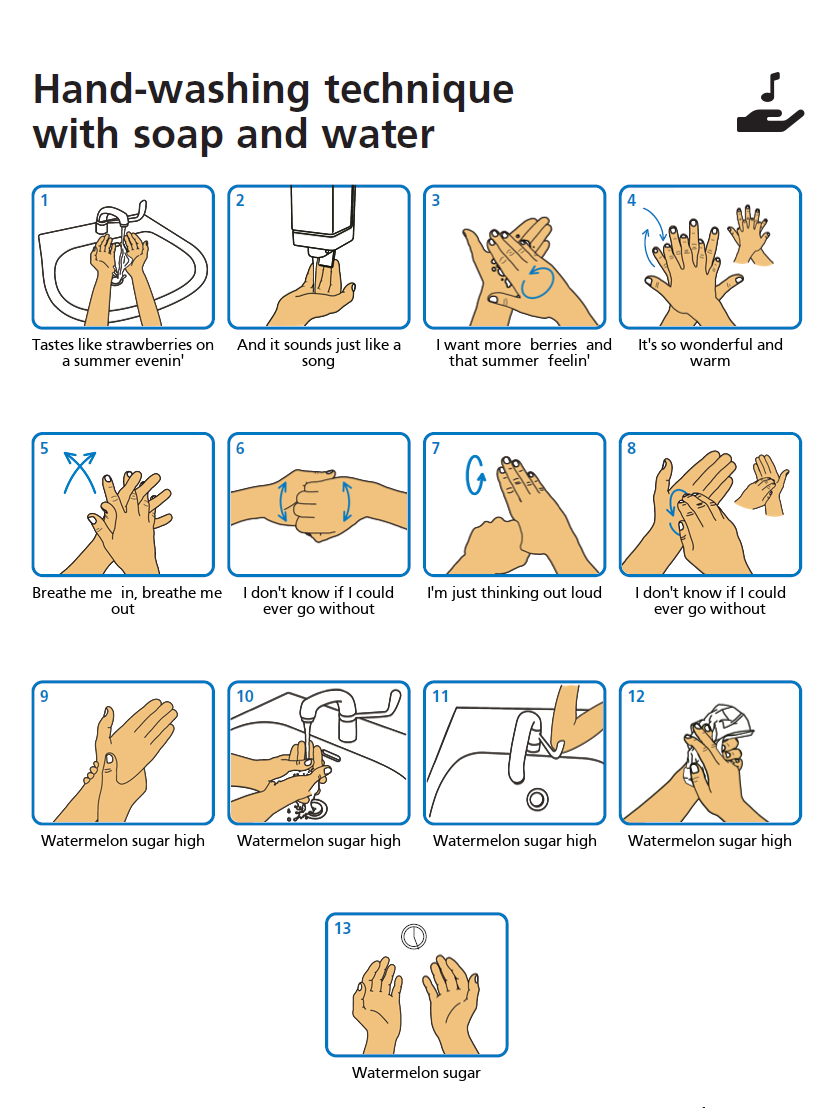 Hand-washing technique with soap and water

1
Tastes like strawberries on a summer evenin'

2
And it sounds just like a song

3
I want more berries and that summer feelin'

4
It's so wonderful and warm

5
Breathe me in, breathe me out

6
I don't know if I could ever go without

7
I'm just thinking out loud

8
I don't know if I could ever go without

9
Watermelon sugar high

10
Watermelon sugar high

11
Watermelon sugar high

12
Watermelon sugar high

13
Watermelon sugar